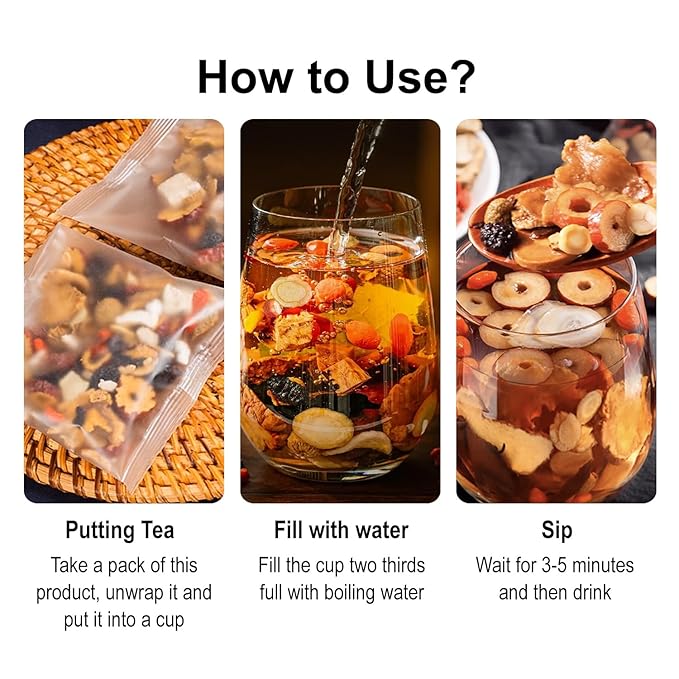 How to Use?

Putting Tea

Take a pack of this product, unwrap it and put it into a cup

Fill with water

Fill the cup two thirds full with boiling water

Sip

Wait for 3-5 minutes and then drink