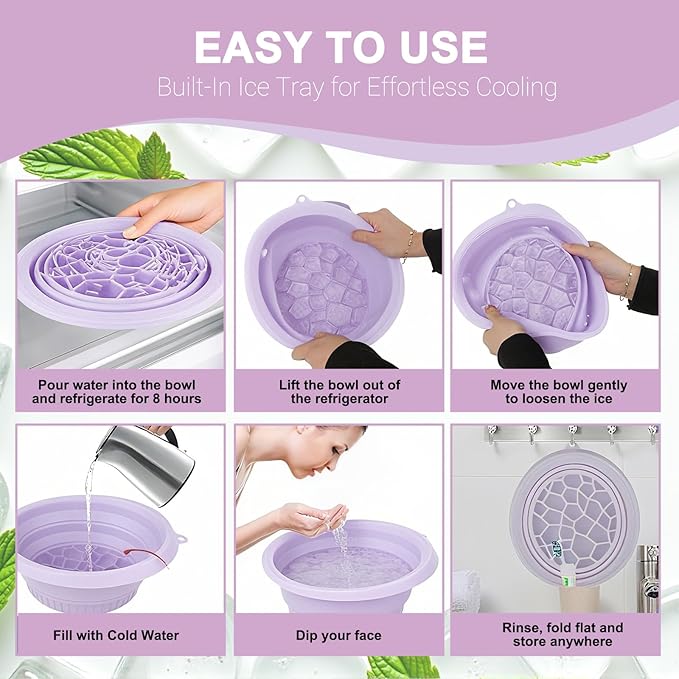 EASY TO USE
Built-In Ice Tray for Effortless Cooling

Pour water into the bowl and refrigerate for 8 hours

Lift the bowl out of the refrigerator

Move the bowl gently to loosen the ice

Fill with Cold Water

Dip your face

Rinse, fold flat and store anywhere