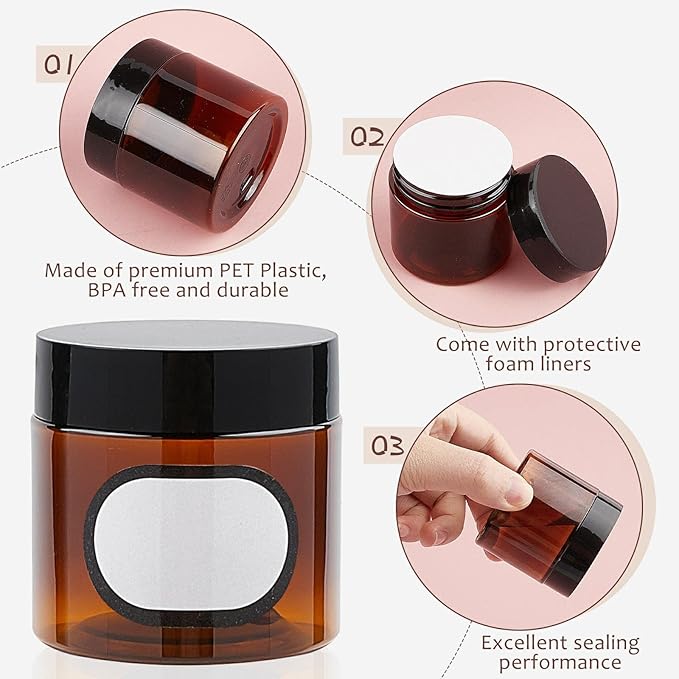 01

Made of premium PET Plastic, BPA free and durable

02

Come with protective foam liners

03

Excellent sealing performance