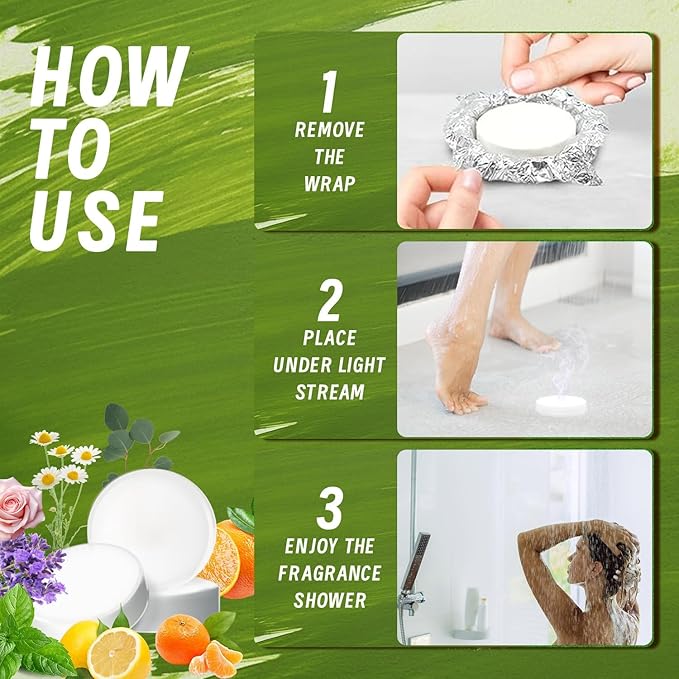 HOW TO USE

1
REMOVE THE WRAP

2
PLACE UNDER LIGHT STREAM

3
ENJOY THE FRAGRANCE SHOWER