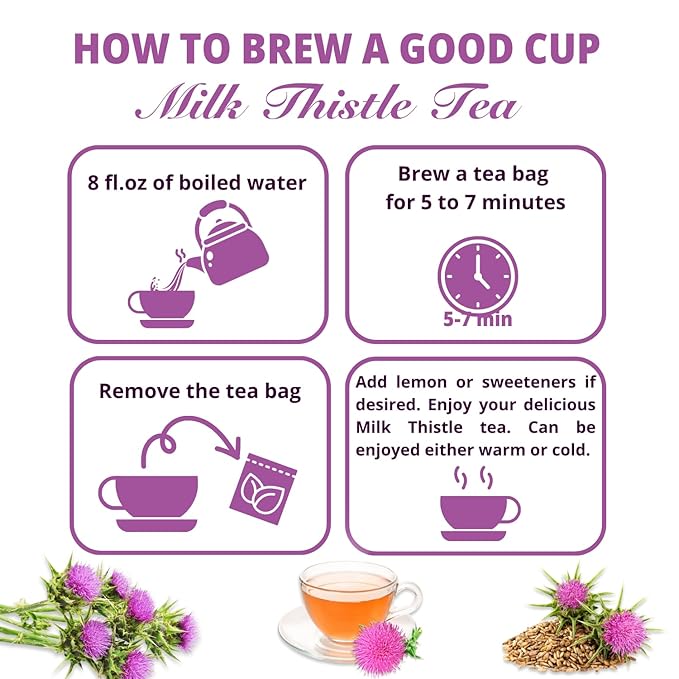 HOW TO BREW A GOOD CUP
Milk Thistle Tea

8 fl.oz of boiled water

Brew a tea bag for 5 to 7 minutes

5-7 min

Remove the tea bag

Add lemon or sweeteners if desired. Enjoy your delicious Milk Thistle tea. Can be enjoyed either warm or cold.