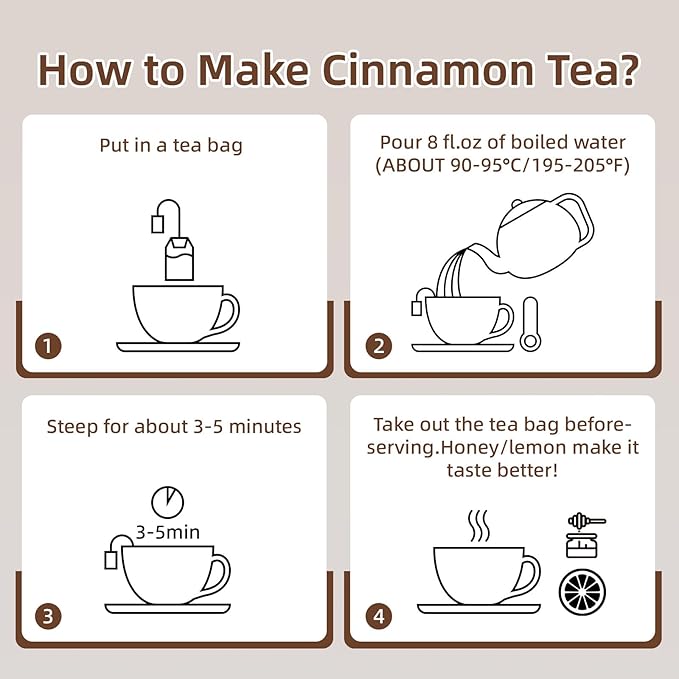 How to Make Cinnamon Tea?

Put in a tea bag

1

Pour 8 fl.oz of boiled water (ABOUT 90-95°C/195-205°F)

2

Steep for about 3-5 minutes

3-5min

3

Take out the tea bag before-serving.Honey/lemon make it taste better!

4