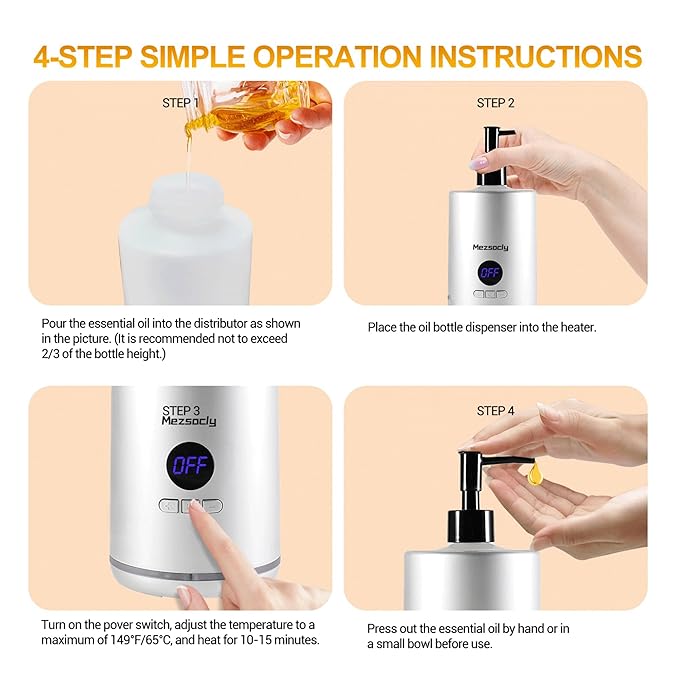 4-STEP SIMPLE OPERATION INSTRUCTIONS

STEP 1

Pour the essential oil into the distributor as shown in the picture. (It is recommended not to exceed 2/3 of the bottle height.)

STEP 2

Mezsocly

OFF

Place the oil bottle dispenser into the heater.

STEP 3

Mezsocly

OFF

Turn on the pover switch, adjust the temperature to a maximum of 149°F/65°C, and heat for 10-15 minutes.

STEP 4

Press out the essential oil by hand or in a small bowl before use.