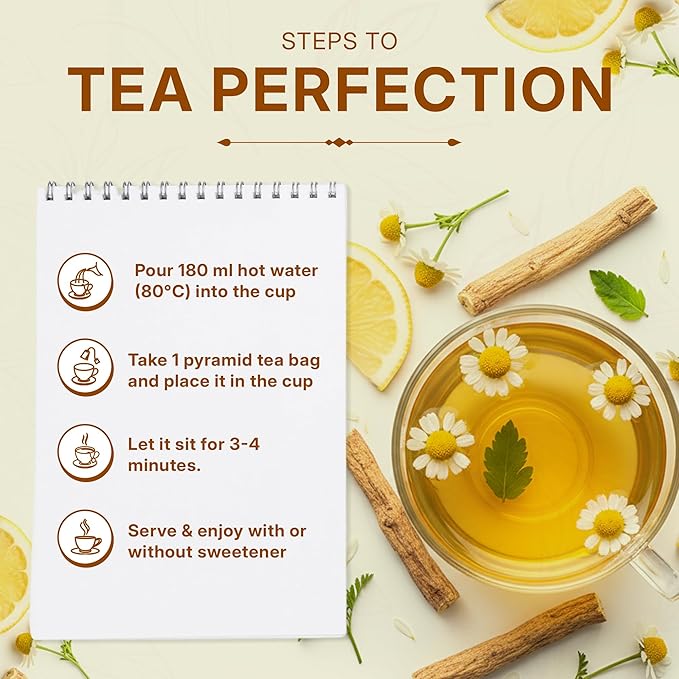 STEPS TO
TEA PERFECTION

Pour 180 ml hot water (80°C) into the cup

Take 1 pyramid tea bag and place it in the cup

Let it sit for 3-4 minutes.

Serve & enjoy with or without sweetener