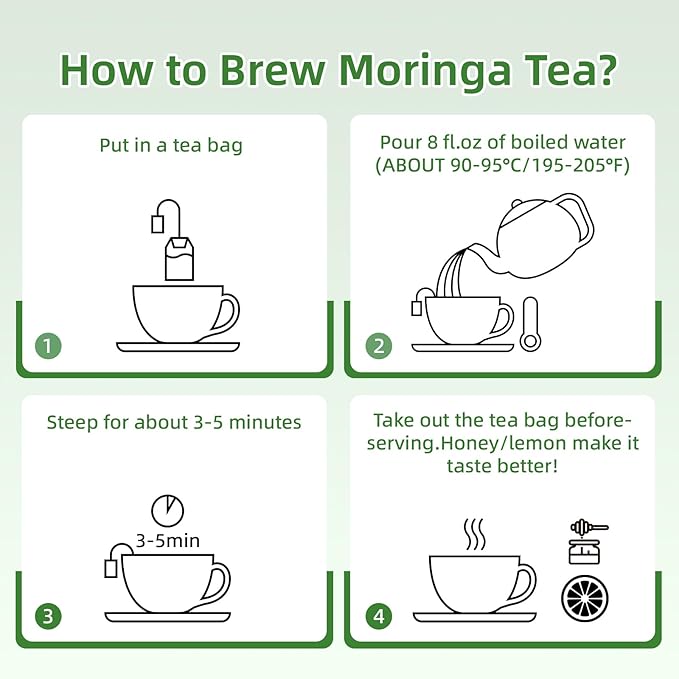 How to Brew Moringa Tea?

Put in a tea bag

1

Pour 8 fl.oz of boiled water (ABOUT 90-95°C/195-205°F)

2

Steep for about 3-5 minutes

3-5min

3

Take out the tea bag before-serving.Honey/lemon make it taste better!

4