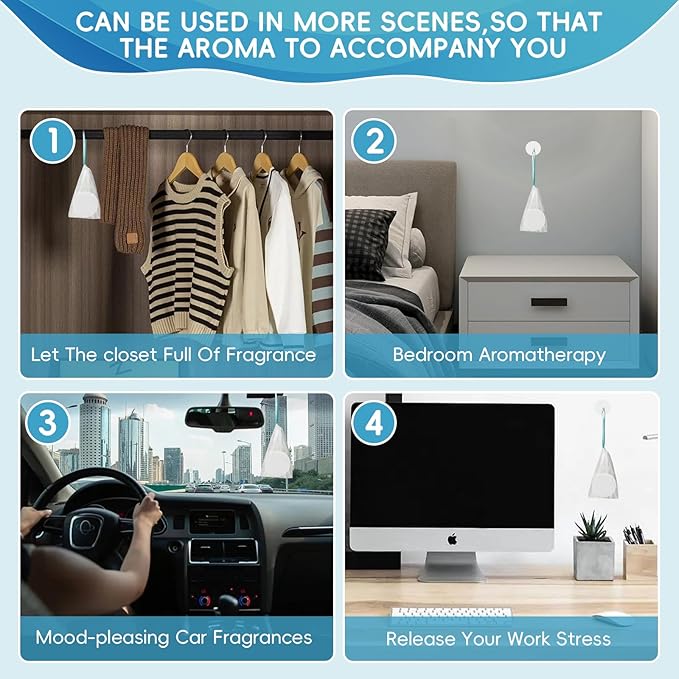 CAN BE USED IN MORE SCENES,SO THAT THE AROMA TO ACCOMPANY YOU

1
Let The closet Full Of Fragrance

2
Bedroom Aromatherapy

3
Mood-pleasing Car Fragrances

4
Release Your Work Stress