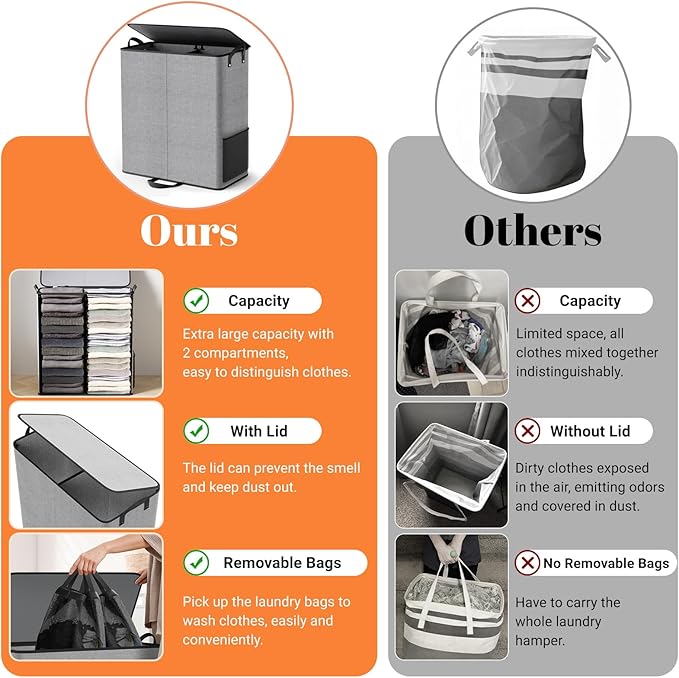 Ours

Capacity

Extra large capacity with 2 compartments, easy to distinguish clothes.

With Lid

The lid can prevent the smell and keep dust out.

Removable Bags

Pick up the laundry bags to wash clothes, easily and conveniently.

Others

Capacity

Limited space, all clothes mixed together indistinguishably.

Without Lid

Dirty clothes exposed in the air, emitting odors and covered in dust.

No Removable Bags

Have to carry the whole laundry hamper.