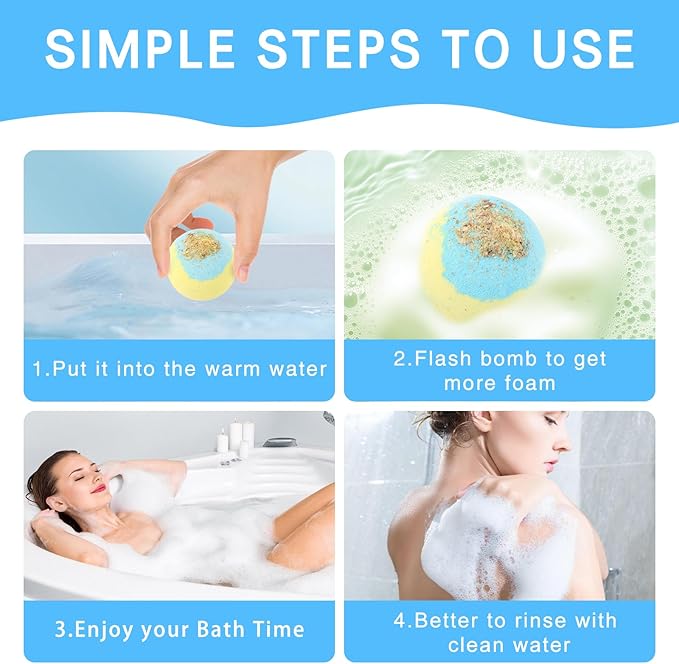 SIMPLE STEPS TO USE

1.Put it into the warm water

2.Flash bomb to get more foam

3.Enjoy your Bath Time

4.Better to rinse with clean water