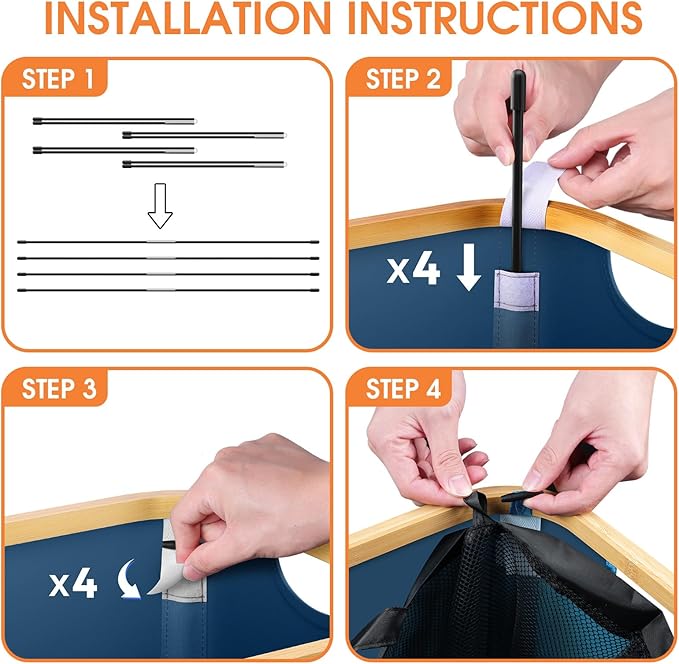 INSTALLATION INSTRUCTIONS

STEP 1

STEP 2

x4

STEP 3

x4

STEP 4