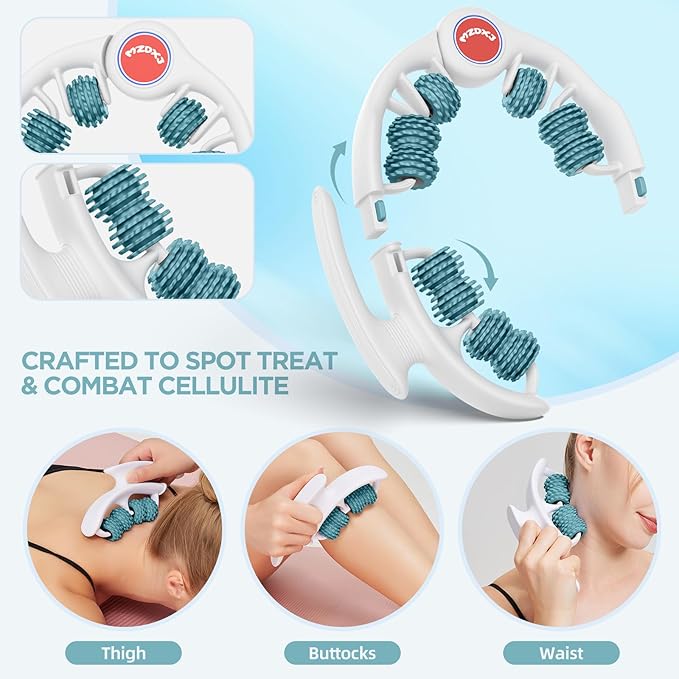 MZDXJ

MZDXJ

CRAFTED TO SPOT TREAT & COMBAT CELLULITE

Thigh

Buttocks

Waist