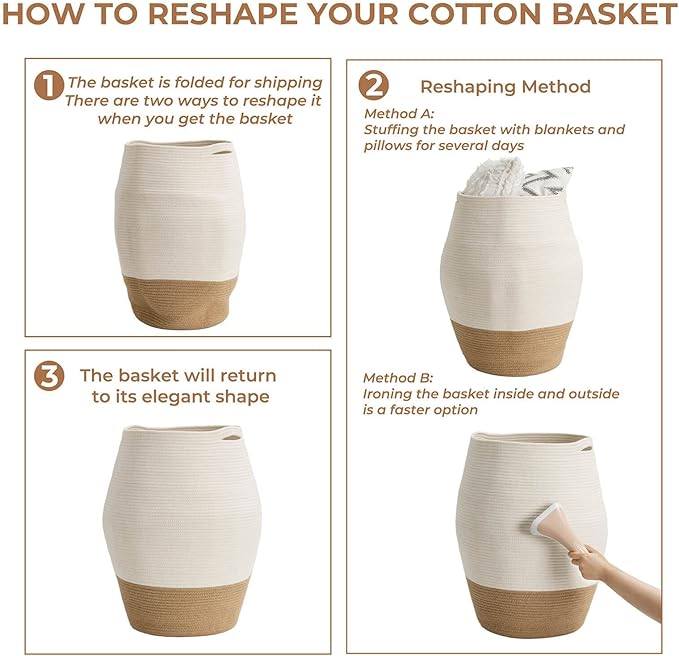 HOW TO RESHAPE YOUR COTTON BASKET

1 The basket is folded for shipping
There are two ways to reshape it when you get the basket

3 The basket will return to its elegant shape

2 Reshaping Method

Method A:
Stuffing the basket with blankets and pillows for several days

Method B:
Ironing the basket inside and outside is a faster option