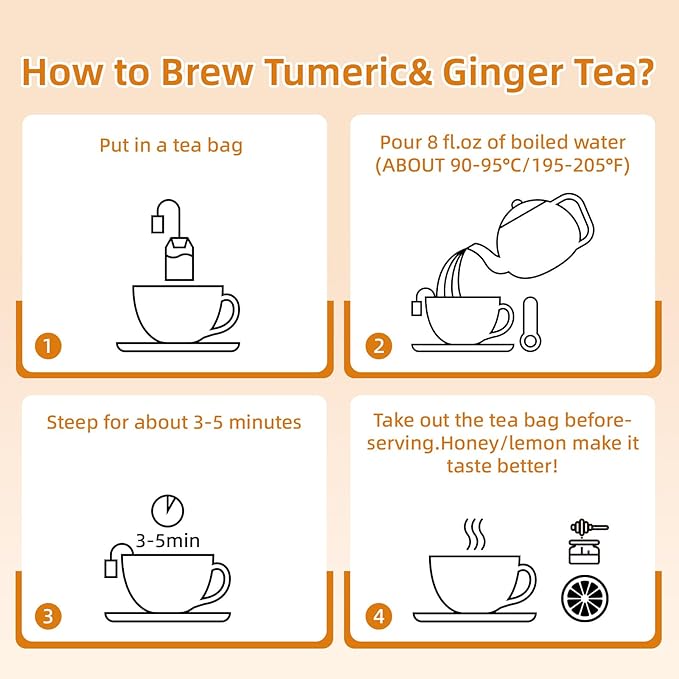 How to Brew Tumeric& Ginger Tea?

Put in a tea bag

1

Pour 8 fl.oz of boiled water (ABOUT 90-95°C/195-205°F)

2

Steep for about 3-5 minutes

3-5min

3

Take out the tea bag before-serving.Honey/lemon make it taste better!

4