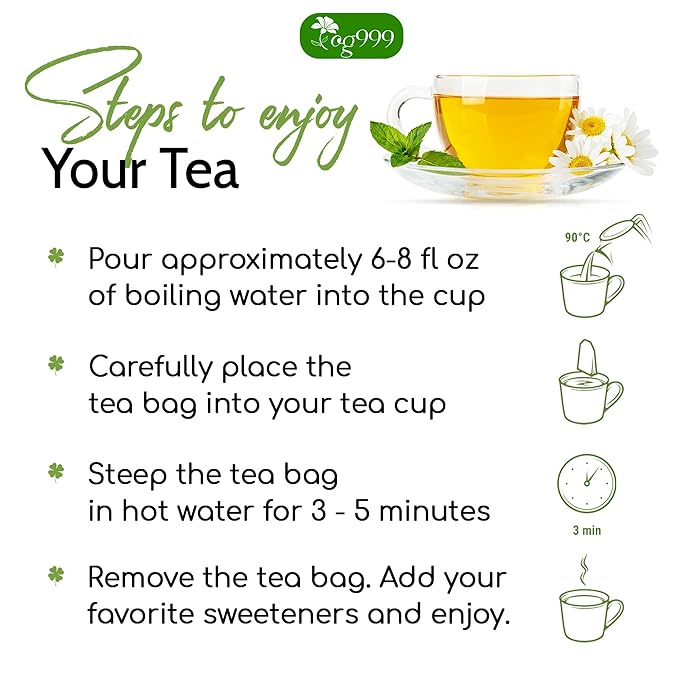 og999

Steps to enjoy
Your Tea

Pour approximately 6-8 fl oz of boiling water into the cup

90°C

Carefully place the tea bag into your tea cup

Steep the tea bag in hot water for 3 - 5 minutes

3 min

Remove the tea bag. Add your favorite sweeteners and enjoy.