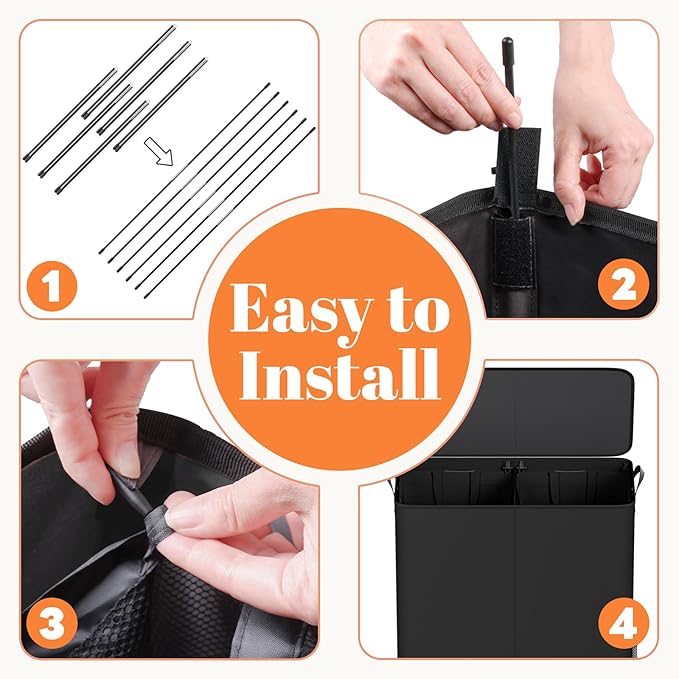 1

2

Easy to Install

3

4