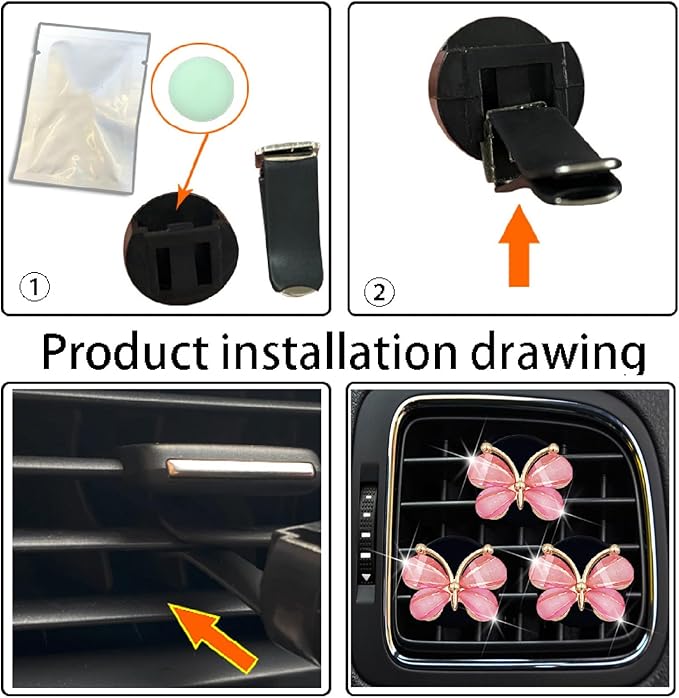 ①

②

Product installation drawing