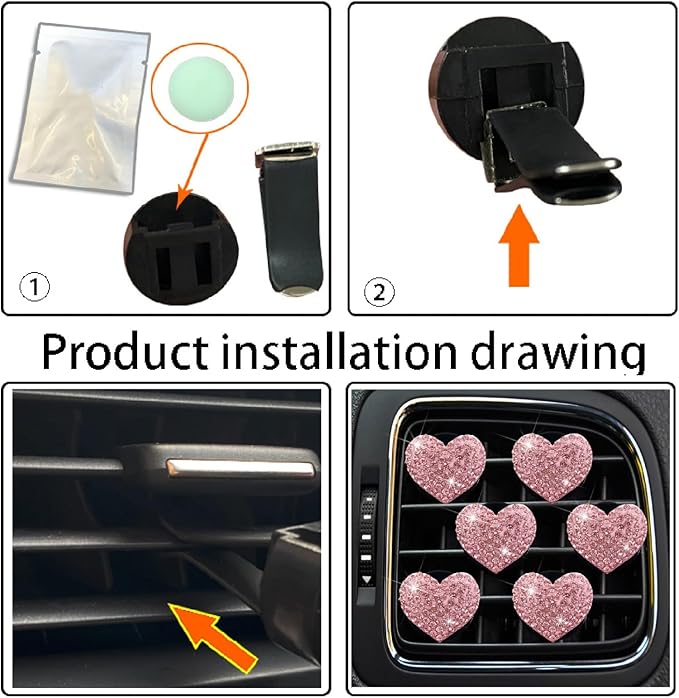 ①

②

Product installation drawing