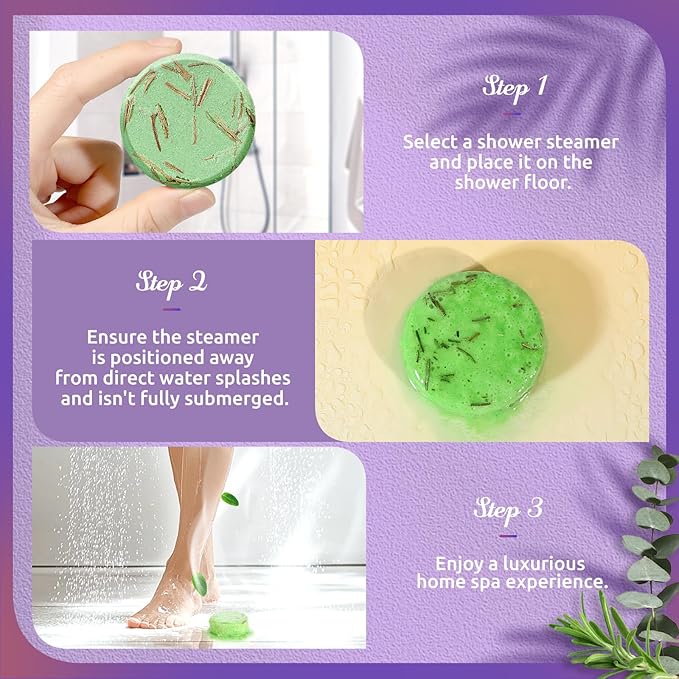 Step 1

Select a shower steamer and place it on the shower floor.

Step 2

Ensure the steamer is positioned away from direct water splashes and isn't fully submerged.

Step 3

Enjoy a luxurious home spa experience.