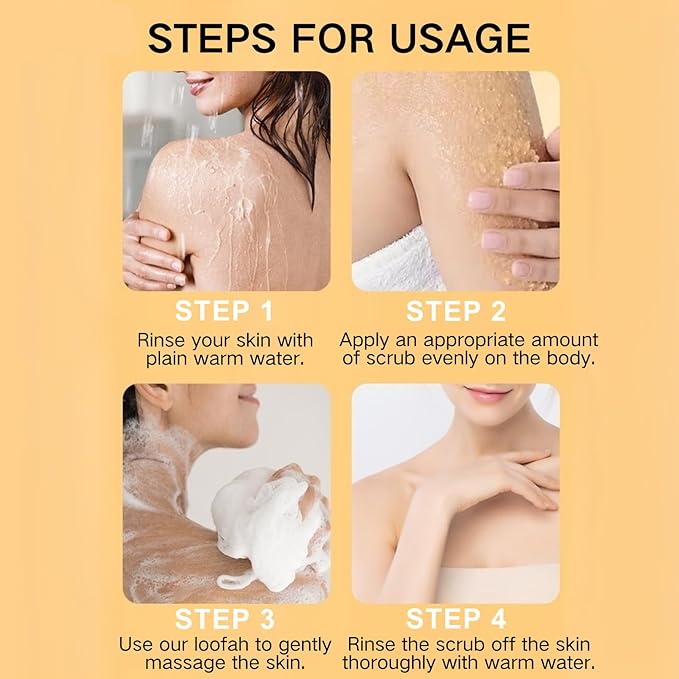 STEPS FOR USAGE

STEP 1
Rinse your skin with plain warm water.

STEP 2
Apply an appropriate amount of scrub evenly on the body.

STEP 3
Use our loofah to gently massage the skin.

STEP 4
Rinse the scrub off the skin thoroughly with warm water.