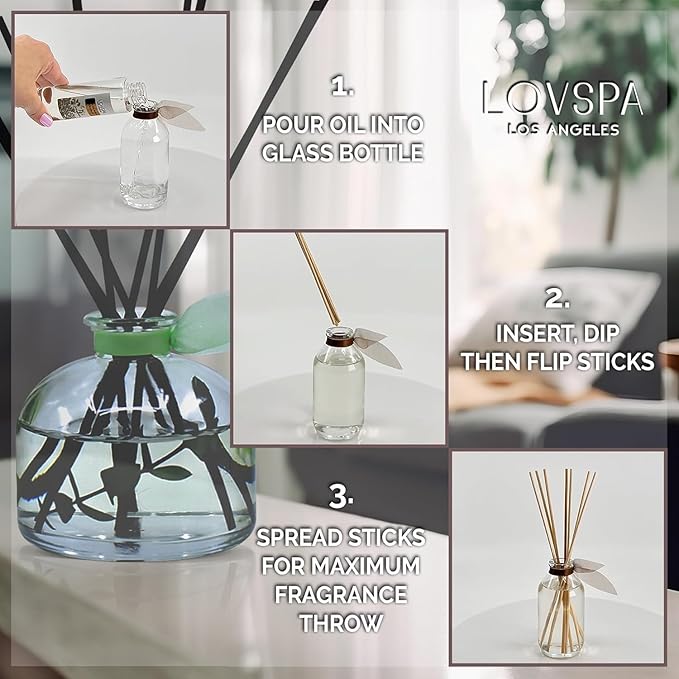 1.
POUR OIL INTO GLASS BOTTLE

LOVSPA
LOS ANGELES

2.
INSERT, DIP THEN FLIP STICKS

3.
SPREAD STICKS FOR MAXIMUM FRAGRANCE THROW