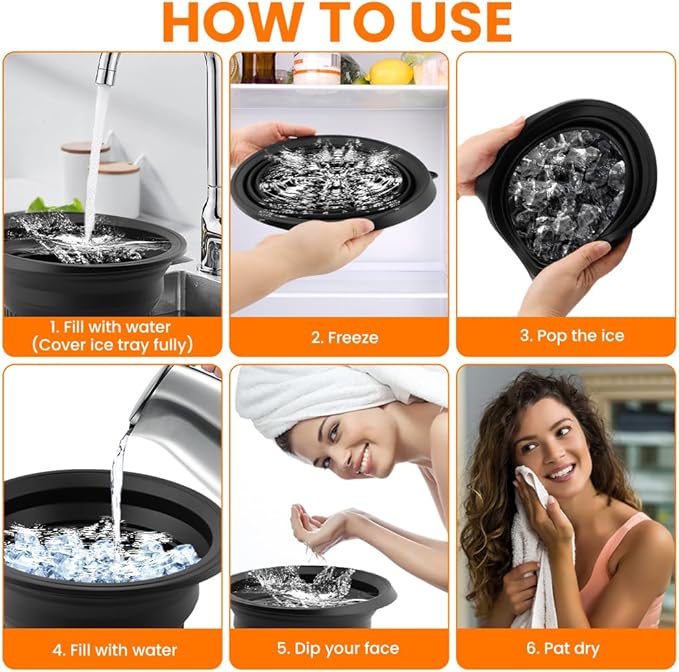 HOW TO USE

1. Fill with water (Cover ice tray fully)

2. Freeze

3. Pop the ice

4. Fill with water

5. Dip your face

6. Pat dry