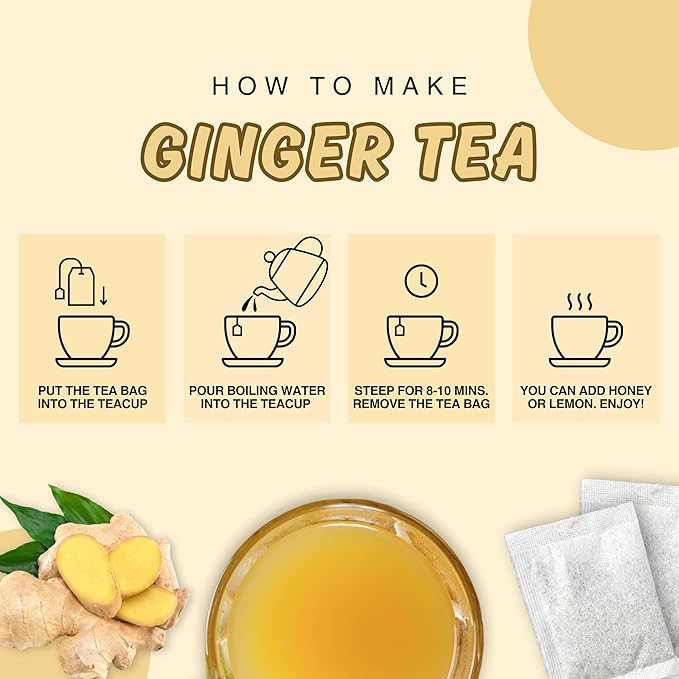 HOW TO MAKE

GINGER TEA

PUT THE TEA BAG INTO THE TEACUP

POUR BOILING WATER INTO THE TEACUP

STEEP FOR 8-10 MINS. REMOVE THE TEA BAG

YOU CAN ADD HONEY OR LEMON. ENJOY!