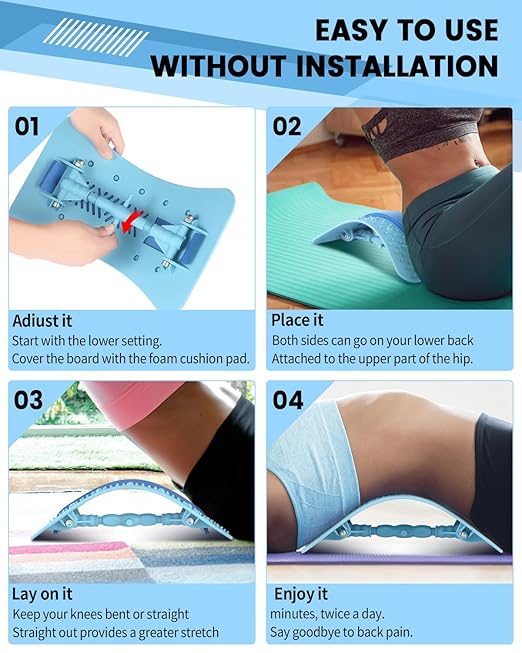 EASY TO USE
WITHOUT INSTALLATION

01

Adiust it
Start with the lower setting.
Cover the board with the foam cushion pad.

02

Place it
Both sides can go on your lower back
Attached to the upper part of the hip.

03

Lay on it
Keep your knees bent or straight
Straight out provides a greater stretch

04

Enjoy it
minutes, twice a day.
Say goodbye to back pain.