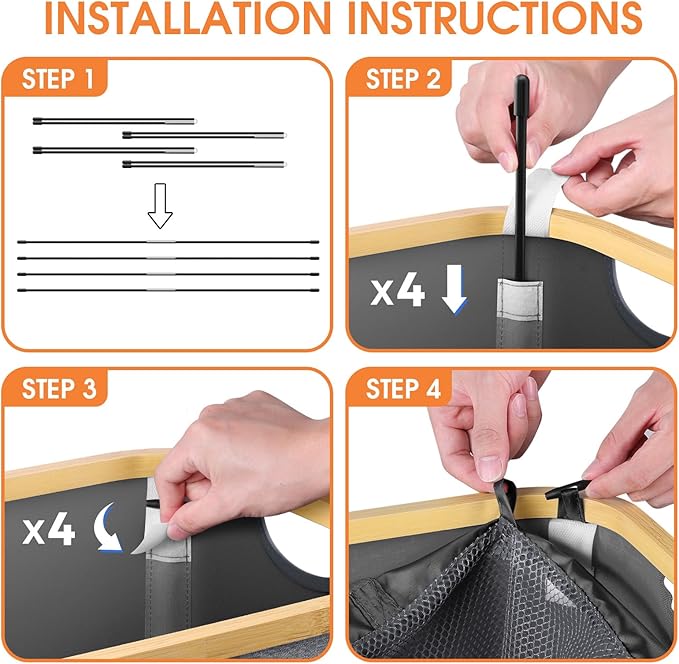 INSTALLATION INSTRUCTIONS

STEP 1

STEP 2

x4

STEP 3

x4

STEP 4