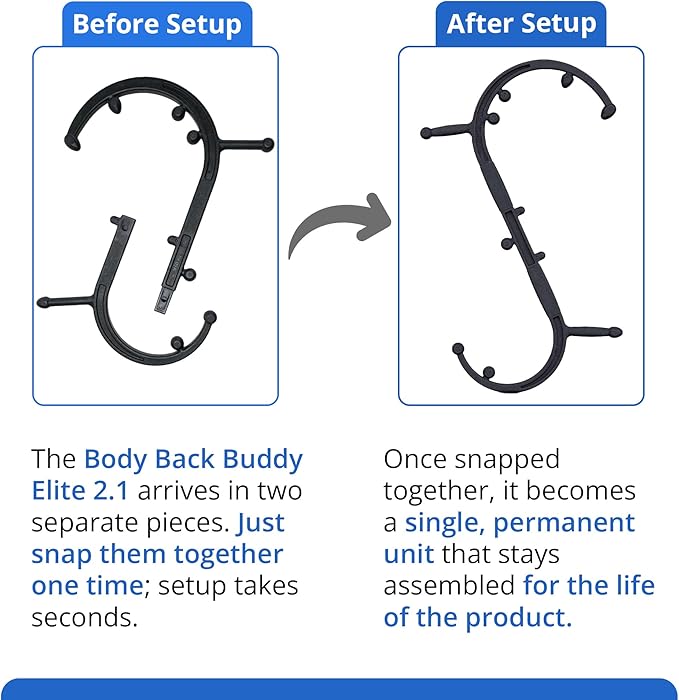 Before Setup

The Body Back Buddy Elite 2.1 arrives in two separate pieces. Just snap them together one time; setup takes seconds.

After Setup

Once snapped together, it becomes a single, permanent unit that stays assembled for the life of the product.