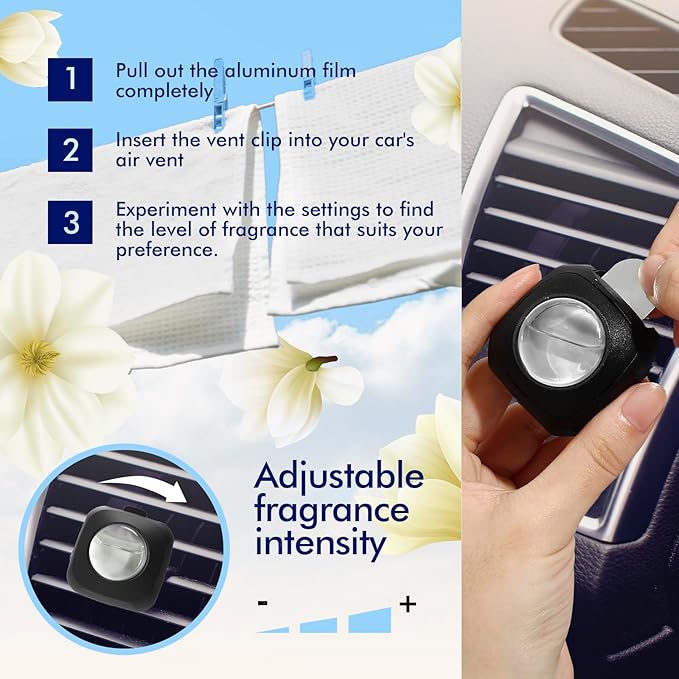 1 Pull out the aluminum film completely

2 Insert the vent clip into your car's air vent

3 Experiment with the settings to find the level of fragrance that suits your preference.

Adjustable fragrance intensity

- +