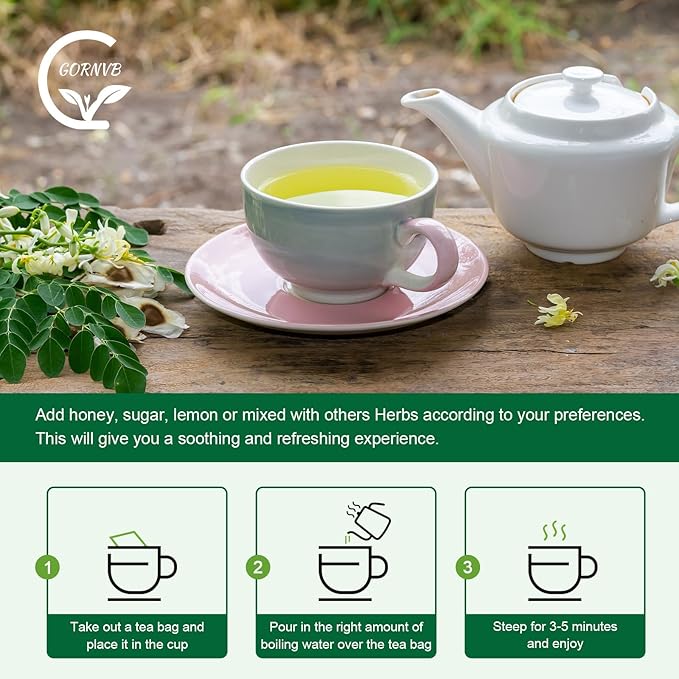 GORNVB

Add honey, sugar, lemon or mixed with others Herbs according to your preferences. This will give you a soothing and refreshing experience.

1
Take out a tea bag and place it in the cup

2
Pour in the right amount of boiling water over the tea bag

3
Steep for 3-5 minutes and enjoy