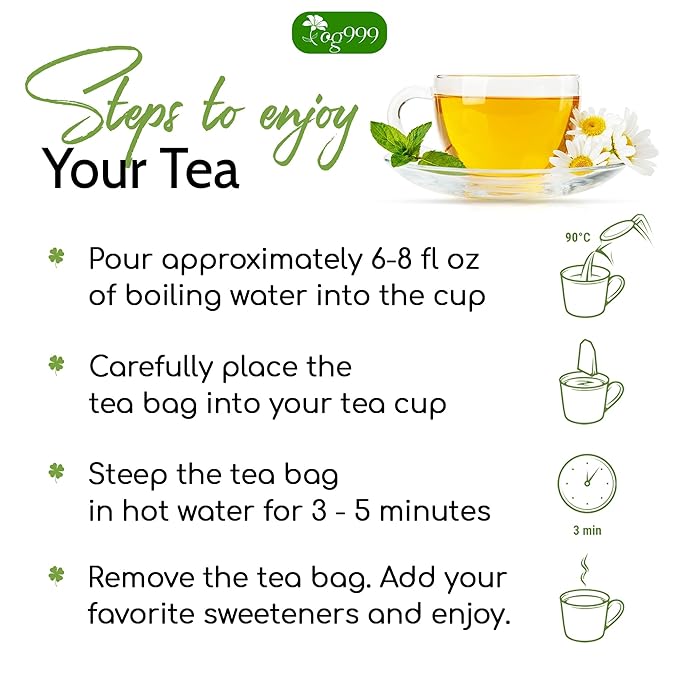 og999

Steps to enjoy
Your Tea

Pour approximately 6-8 fl oz of boiling water into the cup

90°C

Carefully place the tea bag into your tea cup

Steep the tea bag in hot water for 3 - 5 minutes

3 min

Remove the tea bag. Add your favorite sweeteners and enjoy.