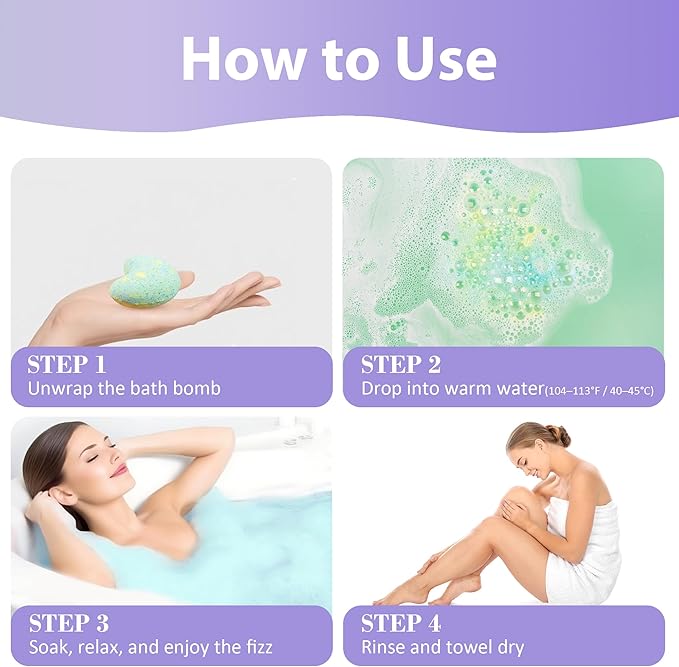 How to Use

STEP 1
Unwrap the bath bomb

STEP 2
Drop into warm water(104–113°F / 40–45°C)

STEP 3
Soak, relax, and enjoy the fizz

STEP 4
Rinse and towel dry