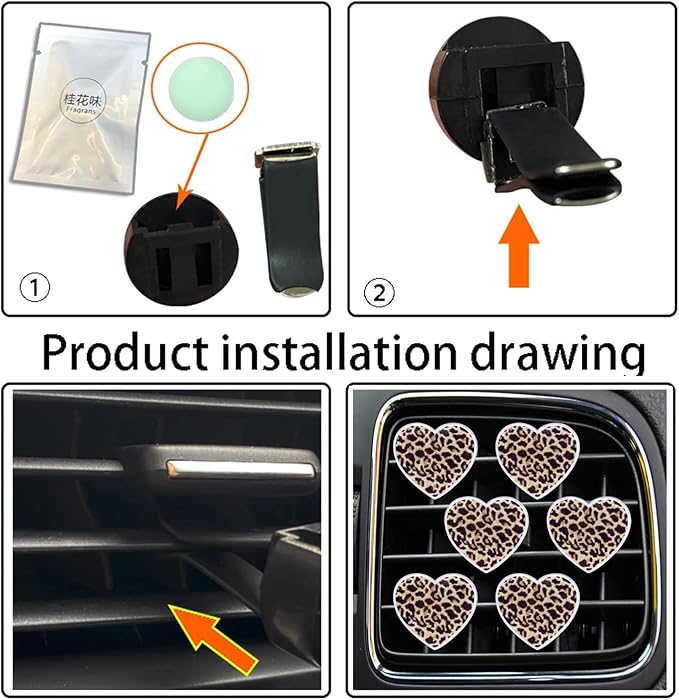 桂花味
Fragrans

①

②

Product installation drawing