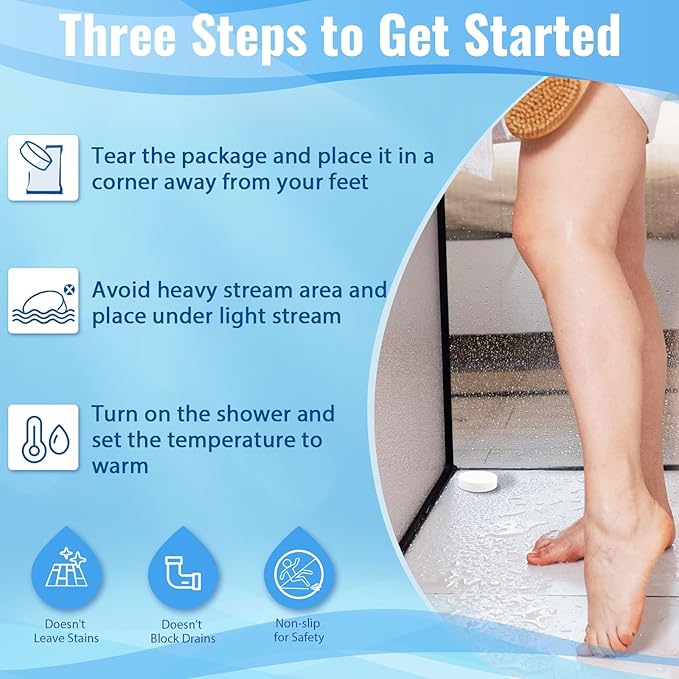 Three Steps to Get Started

Tear the package and place it in a corner away from your feet

Avoid heavy stream area and place under light stream

Turn on the shower and set the temperature to warm

Doesn't Leave Stains

Doesn't Block Drains

Non-slip for Safety