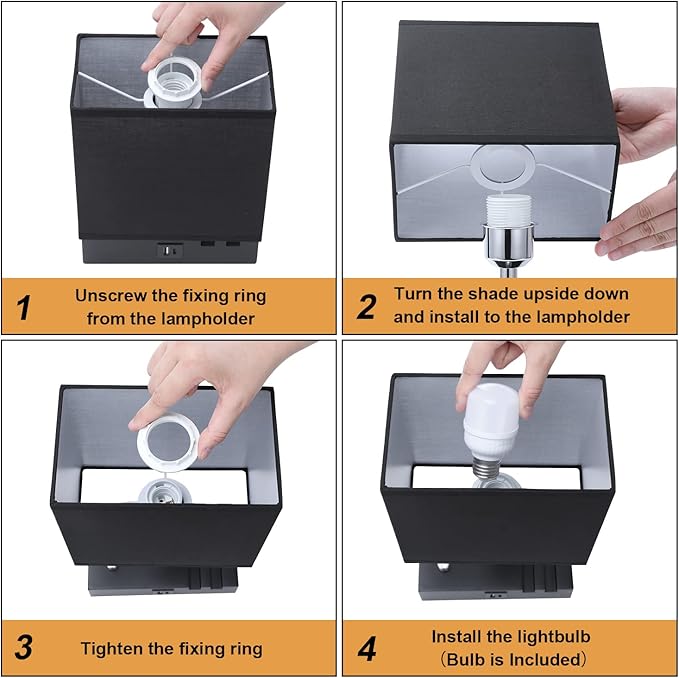 1 Unscrew the fixing ring from the lampholder

2 Turn the shade upside down and install to the lampholder

3 Tighten the fixing ring

4 Install the lightbulb （Bulb is Included）