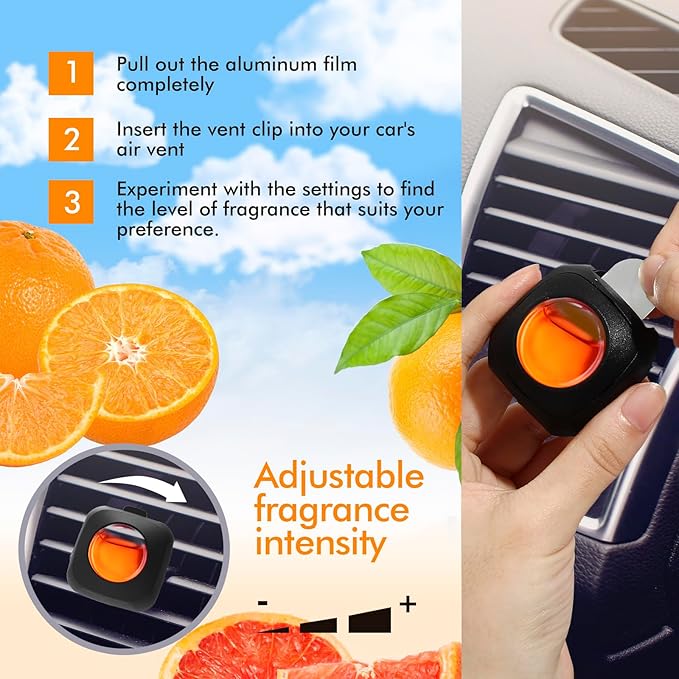 1 Pull out the aluminum film completely

2 Insert the vent clip into your car's air vent

3 Experiment with the settings to find the level of fragrance that suits your preference.

Adjustable fragrance intensity

- +