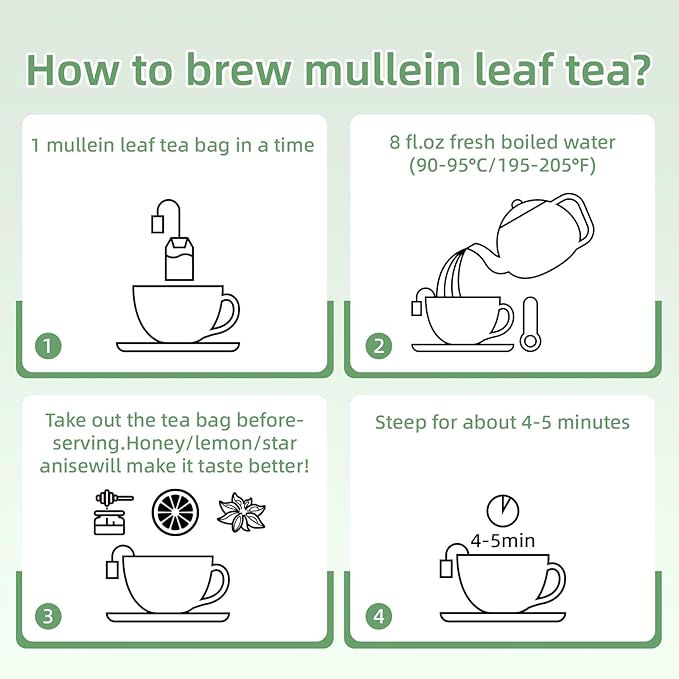 How to brew mullein leaf tea?

1 mullein leaf tea bag in a time

1

8 fl.oz fresh boiled water (90-95°C/195-205°F)

2

Take out the tea bag before-serving.Honey/lemon/star anisewill make it taste better!

3

Steep for about 4-5 minutes

4-5min

4