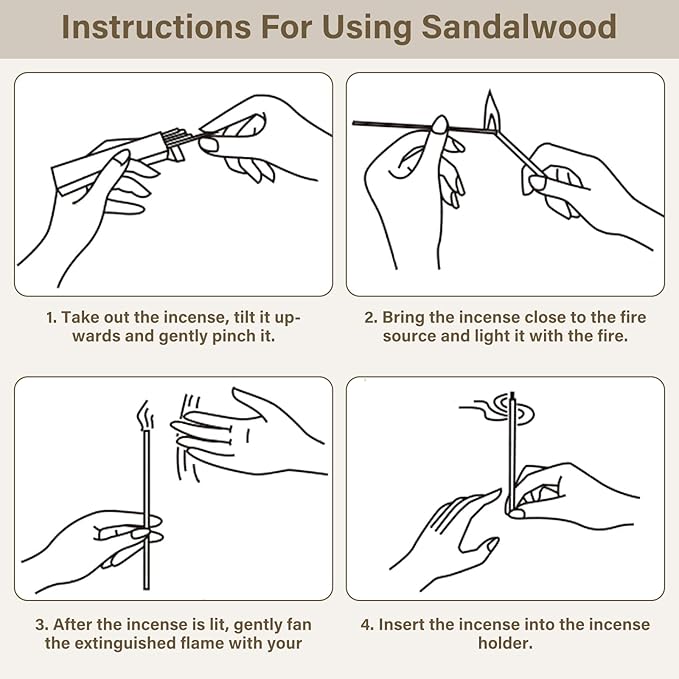 Instructions For Using Sandalwood

1. Take out the incense, tilt it upwards and gently pinch it.

2. Bring the incense close to the fire source and light it with the fire.

3. After the incense is lit, gently fan the extinguished flame with your

4. Insert the incense into the incense holder.