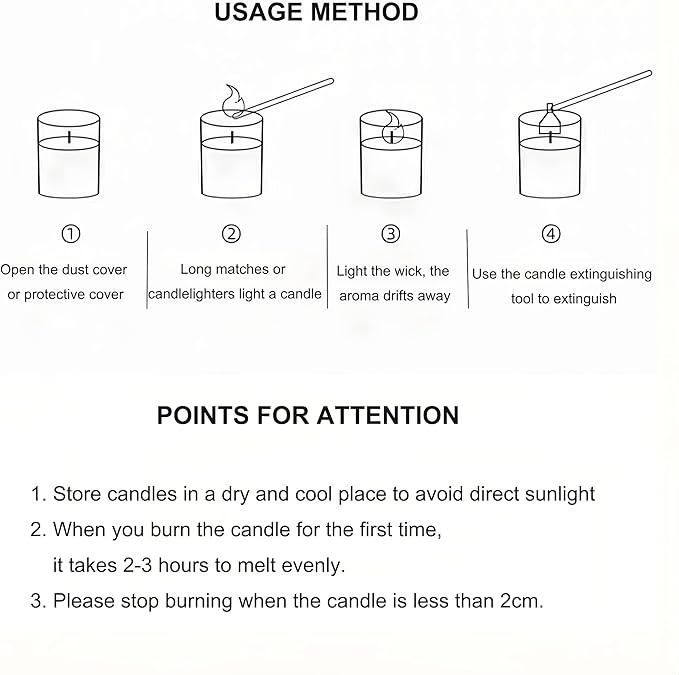 USAGE METHOD

①
Open the dust cover or protective cover

②
Long matches or candlelighters light a candle

③
Light the wick, the aroma drifts away

④
Use the candle extinguishing tool to extinguish

POINTS FOR ATTENTION

1. Store candles in a dry and cool place to avoid direct sunlight
2. When you burn the candle for the first time, it takes 2-3 hours to melt evenly.
3. Please stop burning when the candle is less than 2cm.