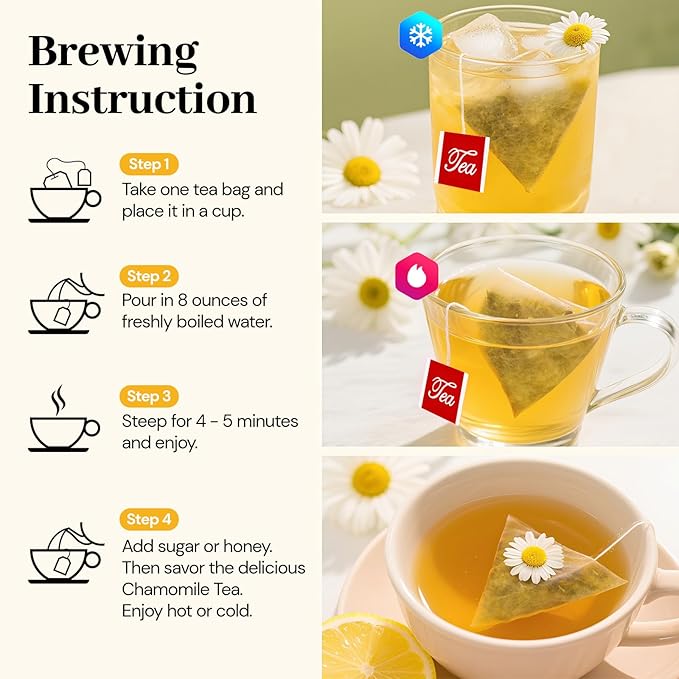 Brewing Instruction

Step 1
Take one tea bag and place it in a cup.

Step 2
Pour in 8 ounces of freshly boiled water.

Step 3
Steep for 4 - 5 minutes and enjoy.

Step 4
Add sugar or honey. Then savor the delicious Chamomile Tea. Enjoy hot or cold.

Tea

Tea