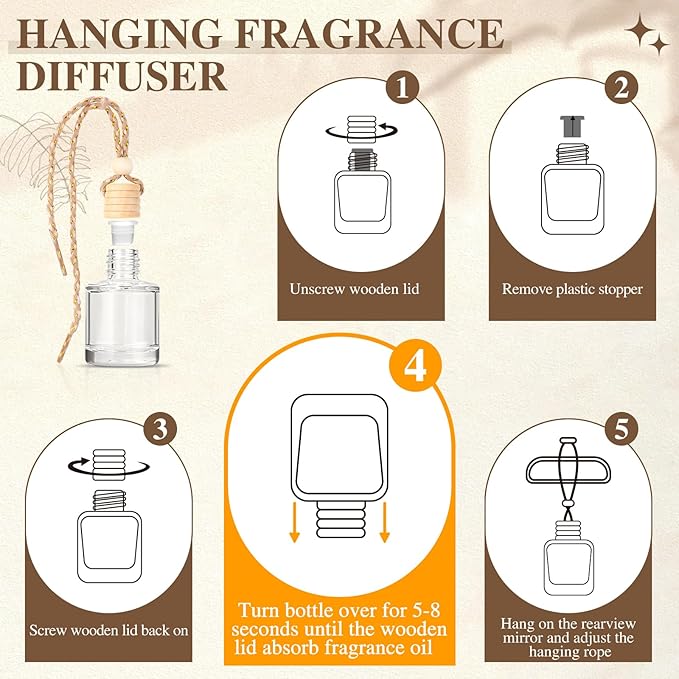 HANGING FRAGRANCE DIFFUSER

1
Unscrew wooden lid

2
Remove plastic stopper

3
Screw wooden lid back on

4
Turn bottle over for 5-8 seconds until the wooden lid absorb fragrance oil

5
Hang on the rearview mirror and adjust the hanging rope