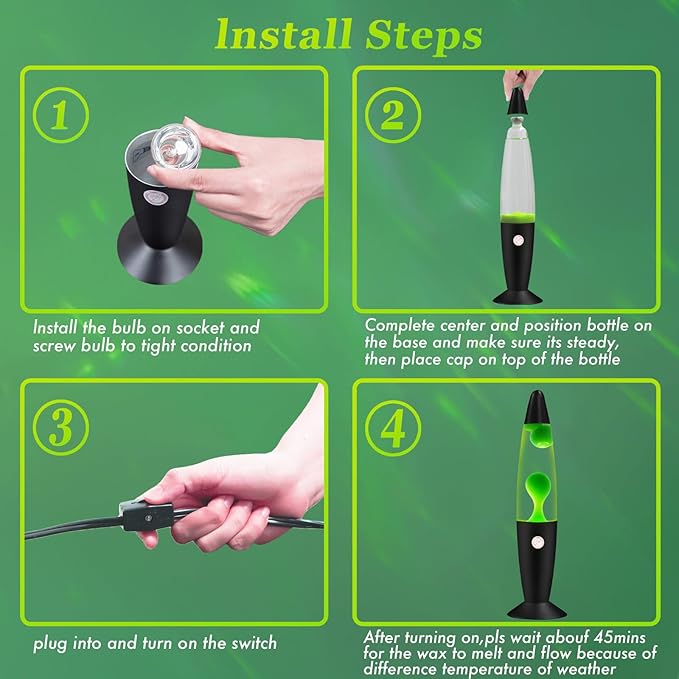 Install Steps

1

Install the bulb on socket and screw bulb to tight condition

2

Complete center and position bottle on the base and make sure its steady, then place cap on top of the bottle

3

plug into and turn on the switch

4

After turning on,pls wait abouf 45mins for the wax to melt and flow because of difference temperature of weather