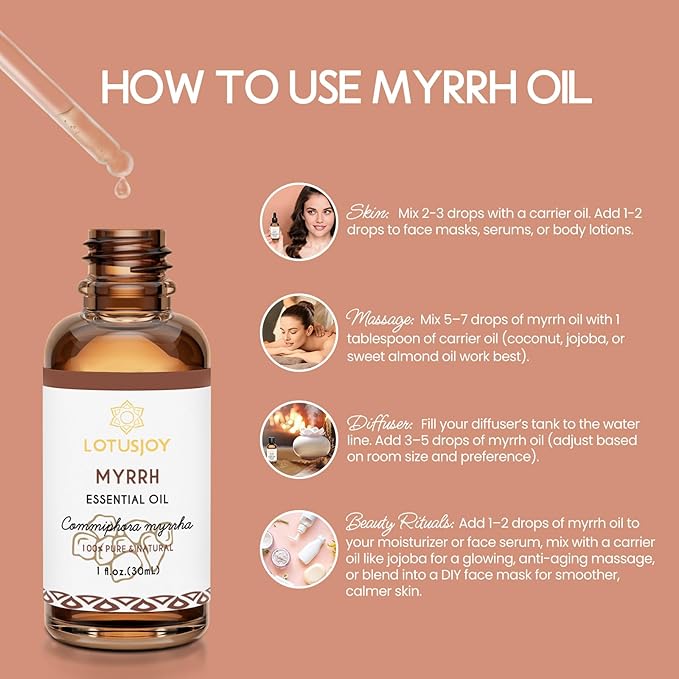 HOW TO USE MYRRH OIL

LOTUSJOY
MYRRH
ESSENTIAL OIL
Commiphora myrrha
100% PURE & NATURAL
1 fl.oz.(30mL)

Skin: Mix 2-3 drops with a carrier oil. Add 1-2 drops to face masks, serums, or body lotions.

Massage: Mix 5–7 drops of myrrh oil with 1 tablespoon of carrier oil (coconut, jojoba, or sweet almond oil work best).

Diffuser: Fill your diffuser's tank to the water line. Add 3–5 drops of myrrh oil (adjust based on room size and preference).

Beauty Rituals: Add 1–2 drops of myrrh oil to your moisturizer or face serum, mix with a carrier oil like jojoba for a glowing, anti-aging massage, or blend into a DIY face mask for smoother, calmer skin.