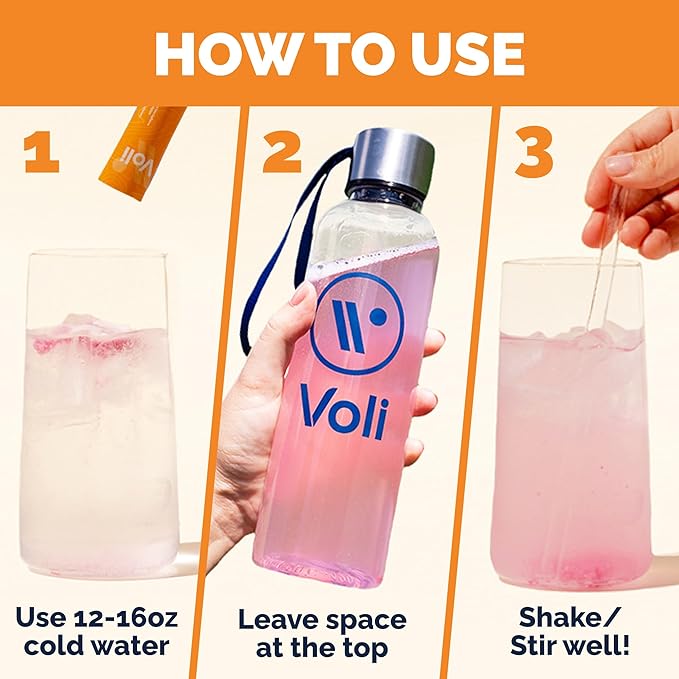 HOW TO USE

1

Voli

Use 12-16oz cold water

2

Voli

Leave space at the top

3

Shake/ Stir well!