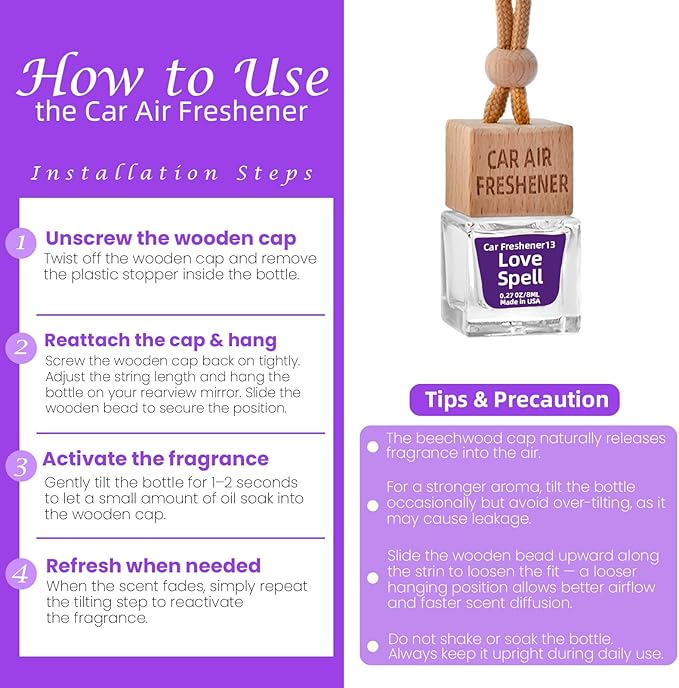 How to Use
the Car Air Freshener

Installation Steps

1 Unscrew the wooden cap
Twist off the wooden cap and remove the plastic stopper inside the bottle.

2 Reattach the cap & hang
Screw the wooden cap back on tightly. Adjust the string length and hang the bottle on your rearview mirror. Slide the wooden bead to secure the position.

3 Activate the fragrance
Gently tilt the bottle for 1–2 seconds to let a small amount of oil soak into the wooden cap.

4 Refresh when needed
When the scent fades, simply repeat the tilting step to reactivate the fragrance.

CAR AIR FRESHENER

Car Freshener13
Love Spell
0.27 OZ/8ML
Made in USA

Tips & Precaution

The beechwood cap naturally releases fragrance into the air.

For a stronger aroma, tilt the bottle occasionally but avoid over-tilting, as it may cause leakage.

Slide the wooden bead upward along the strin to loosen the fit — a looser hanging position allows better airflow and faster scent diffusion.

Do not shake or soak the bottle. Always keep it upright during daily use.