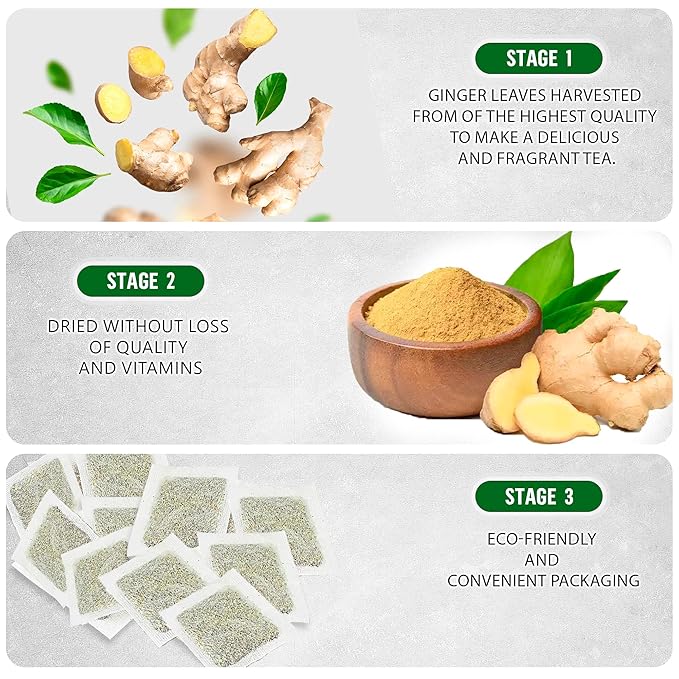 STAGE 1

GINGER LEAVES HARVESTED FROM OF THE HIGHEST QUALITY TO MAKE A DELICIOUS AND FRAGRANT TEA.

STAGE 2

DRIED WITHOUT LOSS OF QUALITY AND VITAMINS

STAGE 3

ECO-FRIENDLY AND CONVENIENT PACKAGING