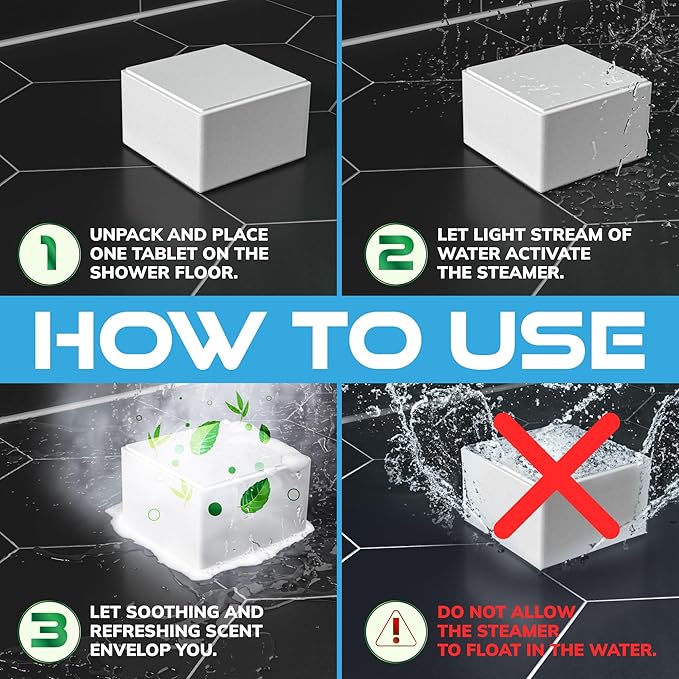 1 UNPACK AND PLACE ONE TABLET ON THE SHOWER FLOOR.

2 LET LIGHT STREAM OF WATER ACTIVATE THE STEAMER.

HOW TO USE

3 LET SOOTHING AND REFRESHING SCENT ENVELOP YOU.

! DO NOT ALLOW THE STEAMER TO FLOAT IN THE WATER.