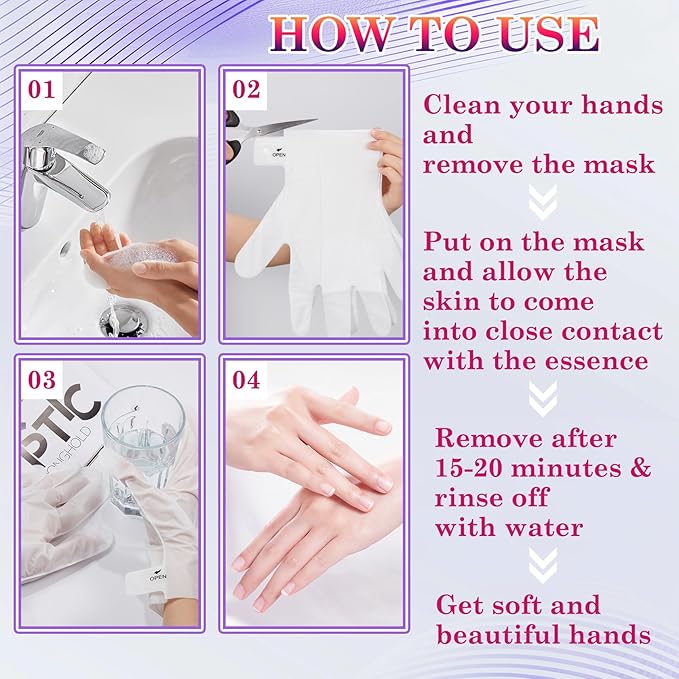 HOW TO USE

01

02

OPEN

03

PTIC
ONGHOLD

OPEN

04

Clean your hands and remove the mask

Put on the mask and allow the skin to come into close contact with the essence

Remove after 15-20 minutes & rinse off with water

Get soft and beautiful hands