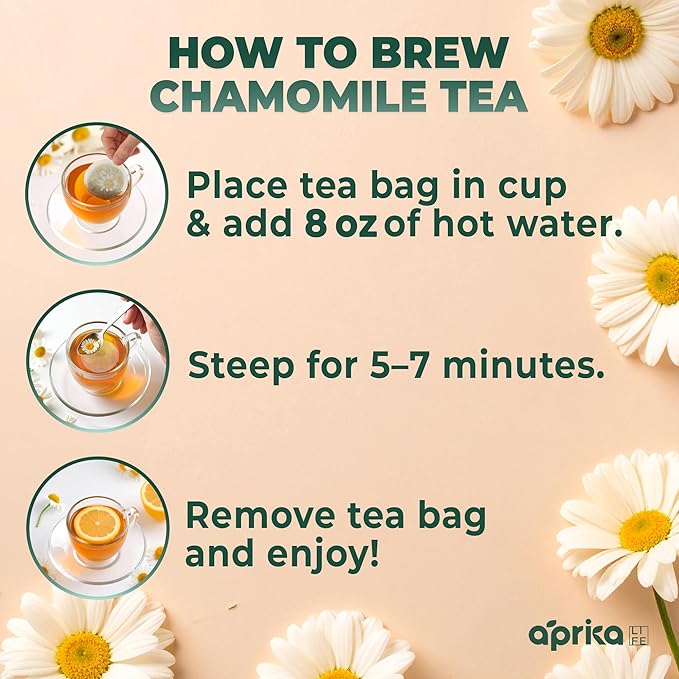 HOW TO BREW
CHAMOMILE TEA

Place tea bag in cup & add 8 oz of hot water.

Steep for 5–7 minutes.

Remove tea bag and enjoy!

aprika LIFE