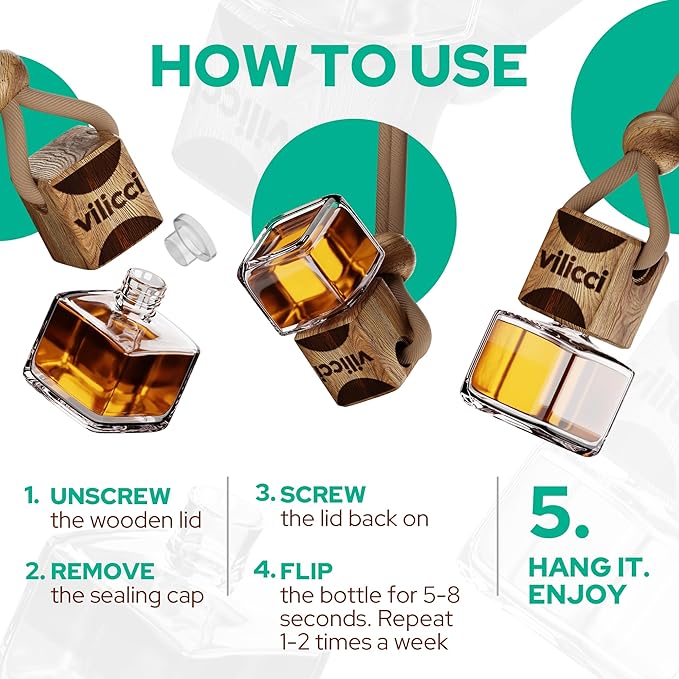 HOW TO USE

vilicci

vilicci

vilicci

1. UNSCREW
the wooden lid

2. REMOVE
the sealing cap

3. SCREW
the lid back on

4. FLIP
the bottle for 5-8 seconds. Repeat 1-2 times a week

5.
HANG IT. ENJOY